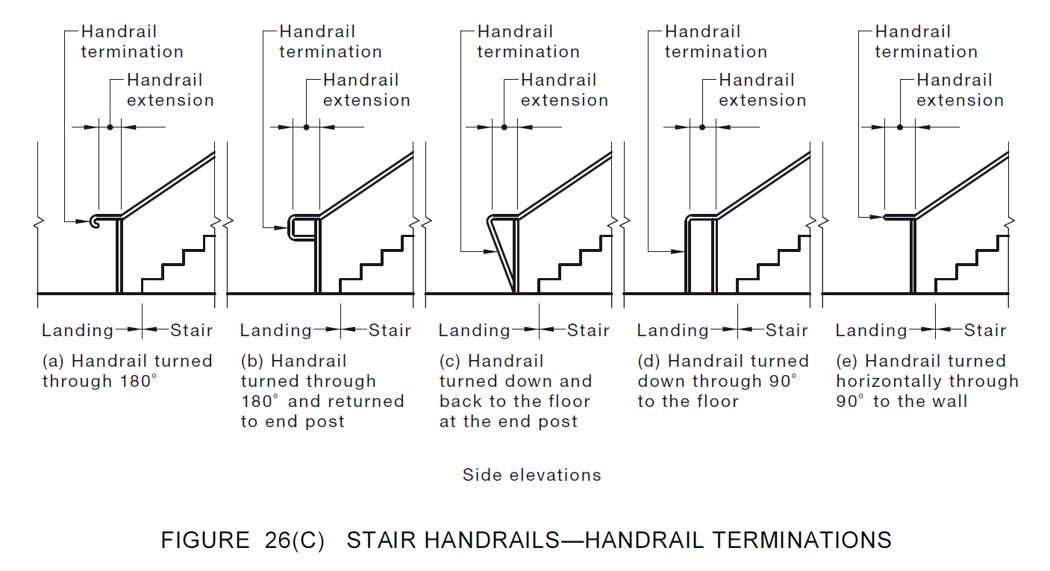 Handrail termination
Handrail extension
Landing Stair
(a) Handrail turned through 180°

Handrail termination
Handrail extension
Landing Stair
(b) Handrail turned through 180° and returned to end post

Handrail termination
Handrail extension
Landing Stair
(c) Handrail turned down and back to the floor at the end post

Handrail termination
Handrail extension
Landing Stair
(d) Handrail turned down through 90° to the floor

Handrail termination
Handrail extension
Landing Stair
(e) Handrail turned horizontally through 90° to the wall

Side elevations

FIGURE 26(C) STAIR HANDRAILS—HANDRAIL TERMINATIONS